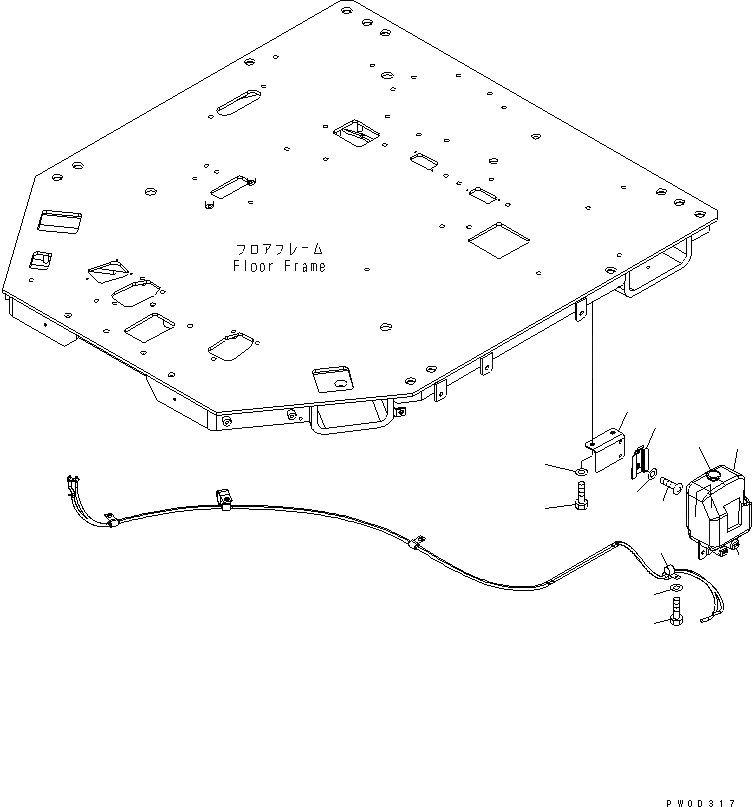 フロアフレーム
Floor Frame

PW0D317