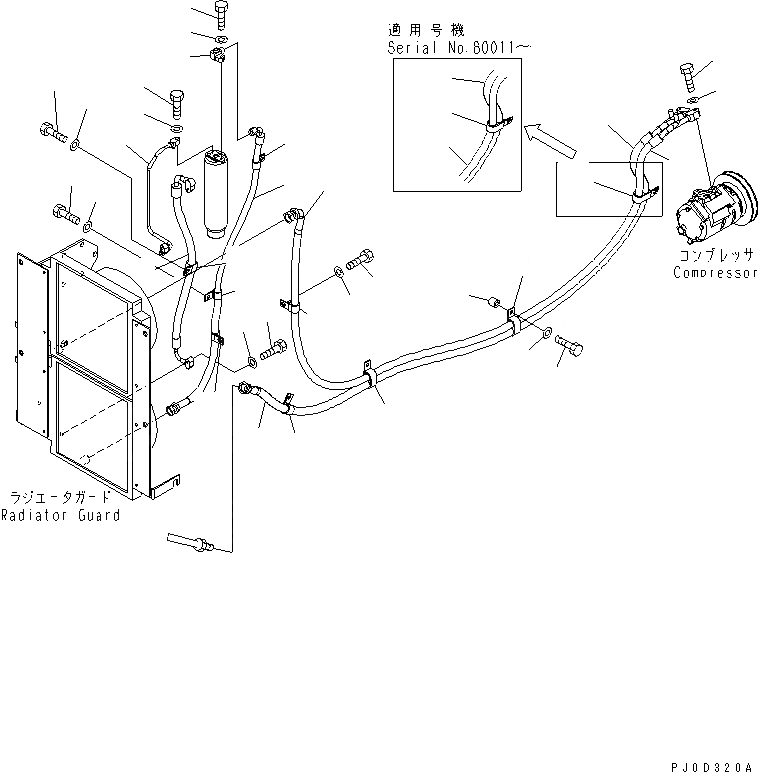 適用号機
Serial No.60011～

コンプレッサ
Compressor

ラジエータガード
Radiator Guard

PJ0D320A