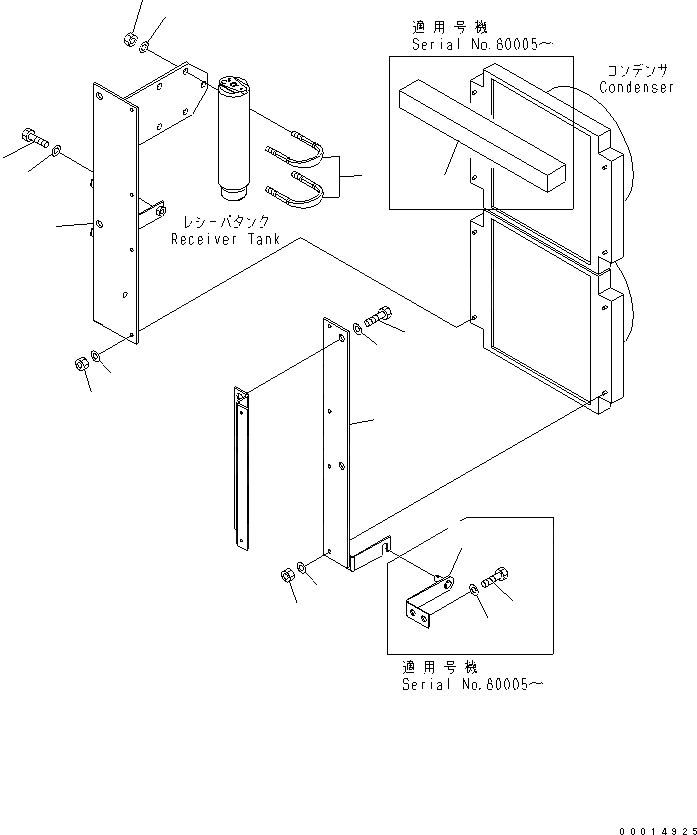 適用号機
Serial No.60005~

コンデンサ
Condenser

レシーバタンク
Receiver Tank

適用号機
Serial No.60005~

00014925