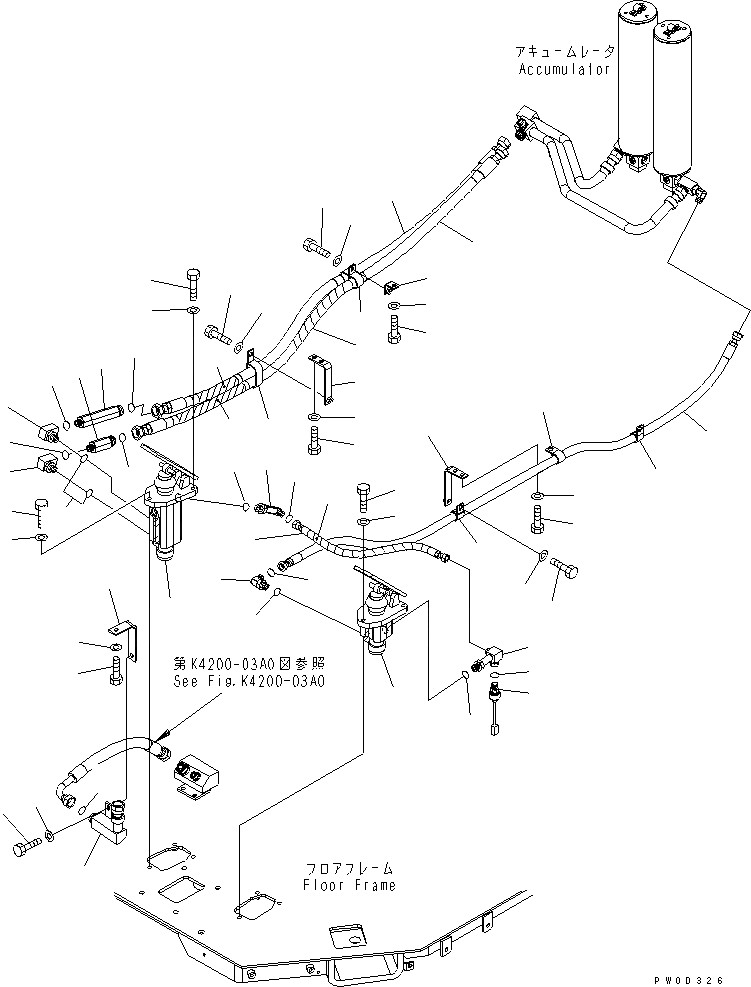 アキュームレータ
Accumulator

第K4200-03A0図参照
See Fig.K4200-03A0

フロアフレーム
Floor Frame

PW0D326