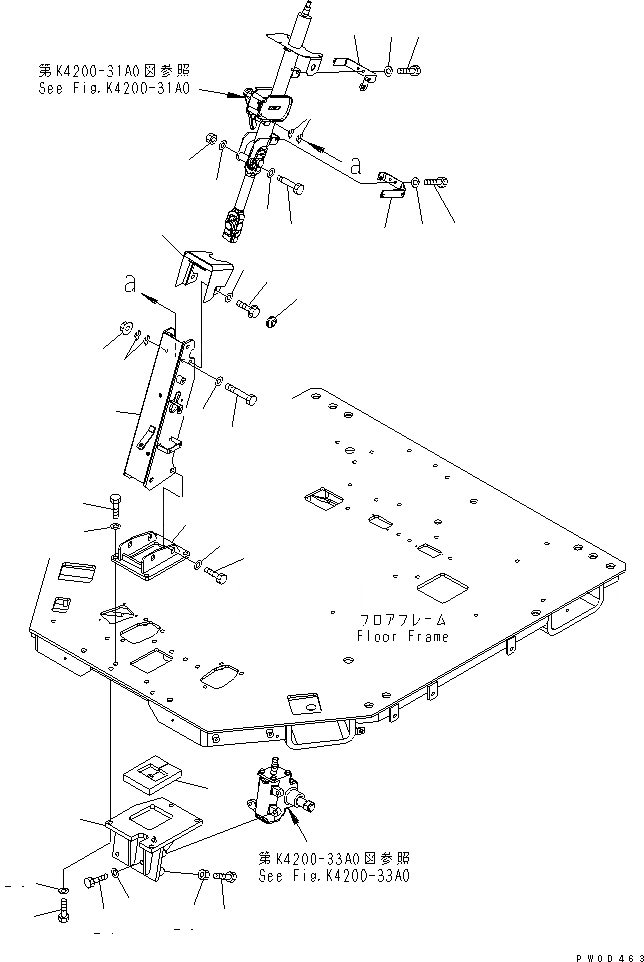 第K4200-31A0図参照
See Fig.K4200-31A0

a

a

フロアフレーム
Floor Frame

第K4200-33A0図参照
See Fig.K4200-33A0

PW00463