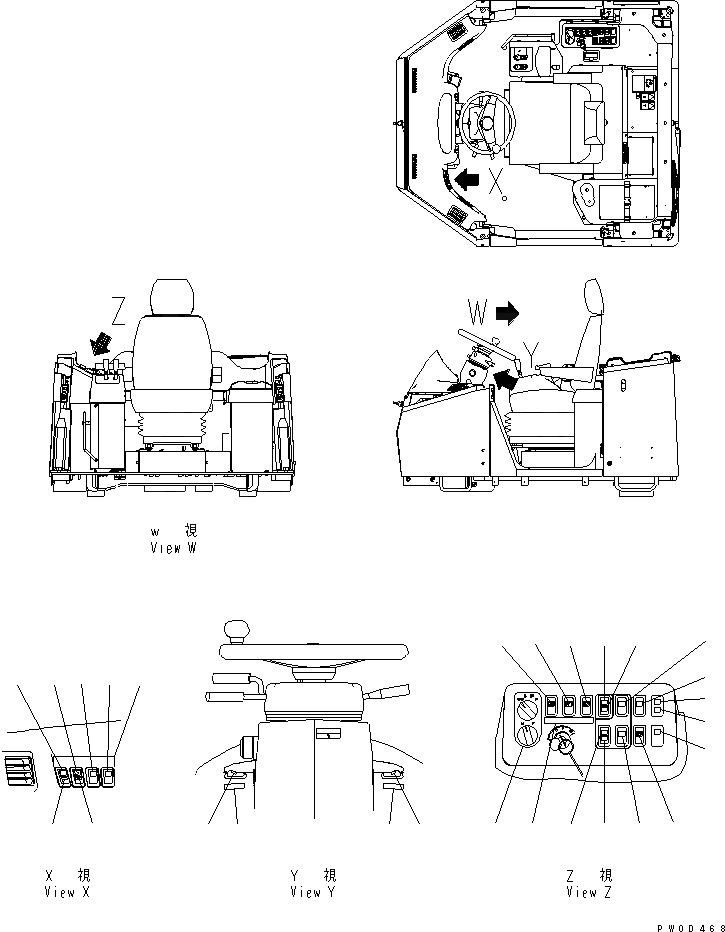 X

Z

W

Y

w 視
View W

X 視
View X

Y 視
View Y

Z 視
View Z

PW0D468