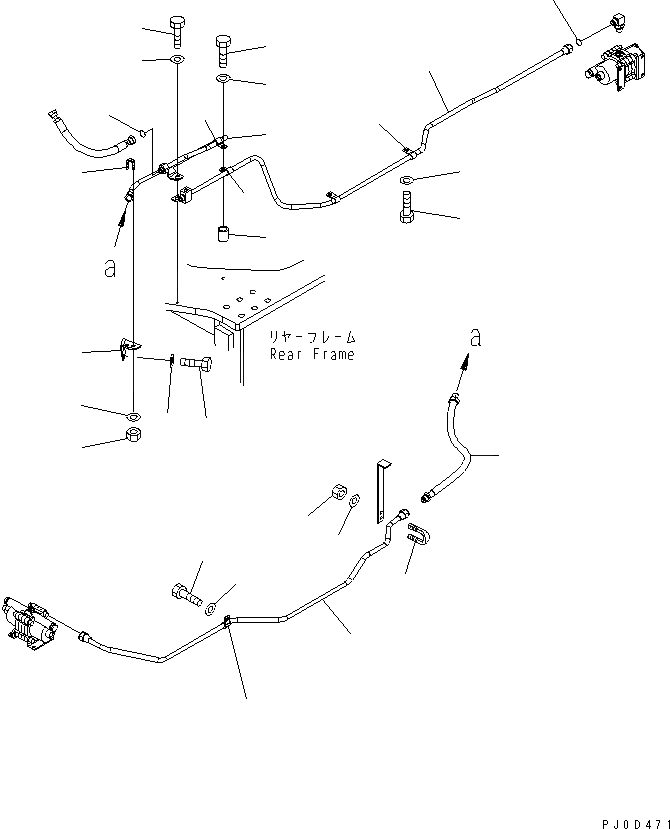 a

リヤーフレーム
Rear Frame

a

PJ0D471