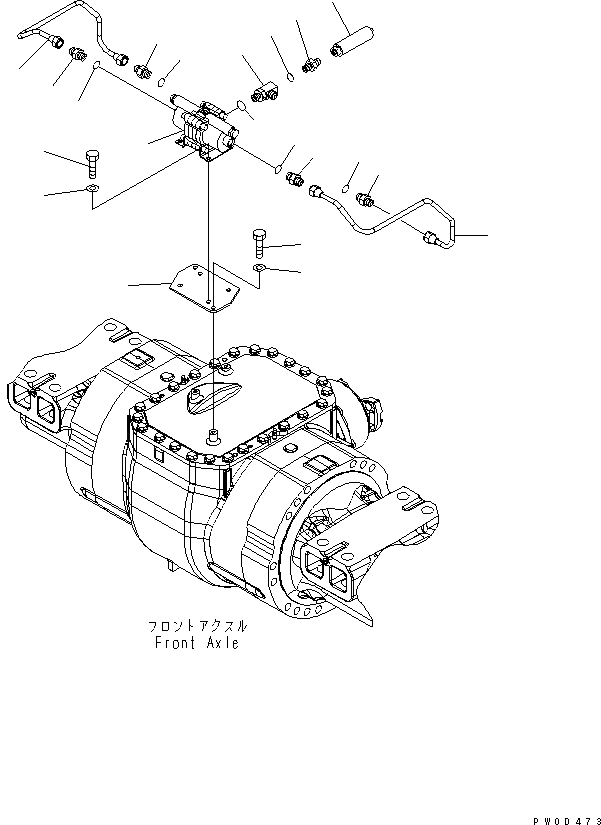 フロントアクスル
Front Axle

PW0D473