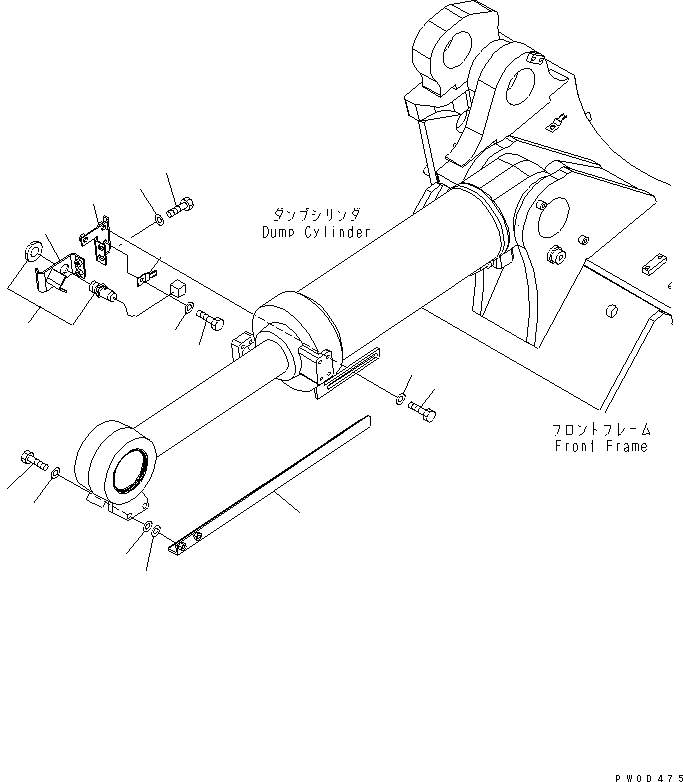 ダンプシリンダ
Dump Cylinder

フロントフレーム
Front Frame

PW00475