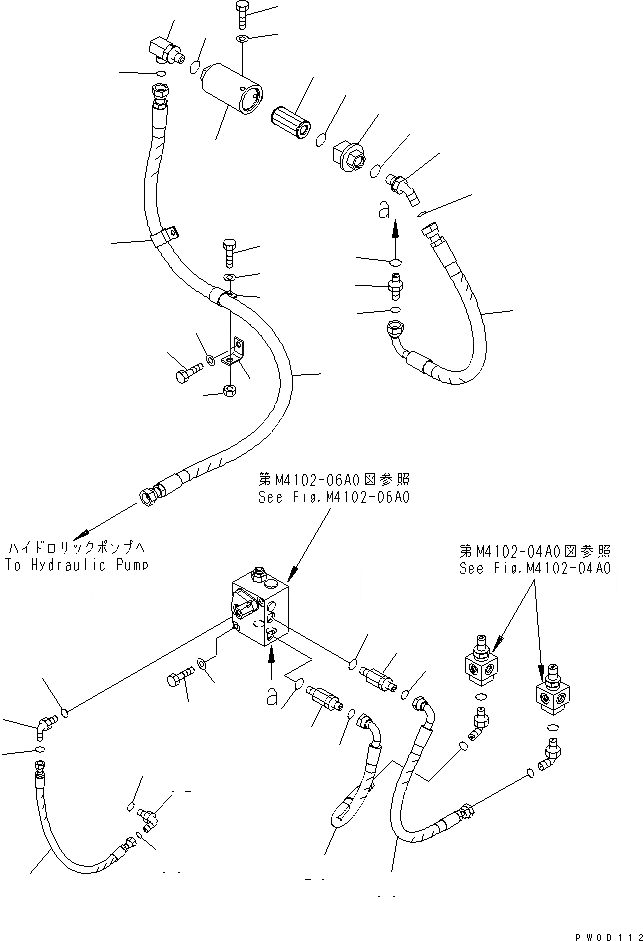 a

第M4102-06A0図参照
See Fig.M4102-06A0

ハイドロリックポンプへ
To Hydraulic Pump

第M4102-04A0図参照
See Fig.M4102-04A0

a

PW00112