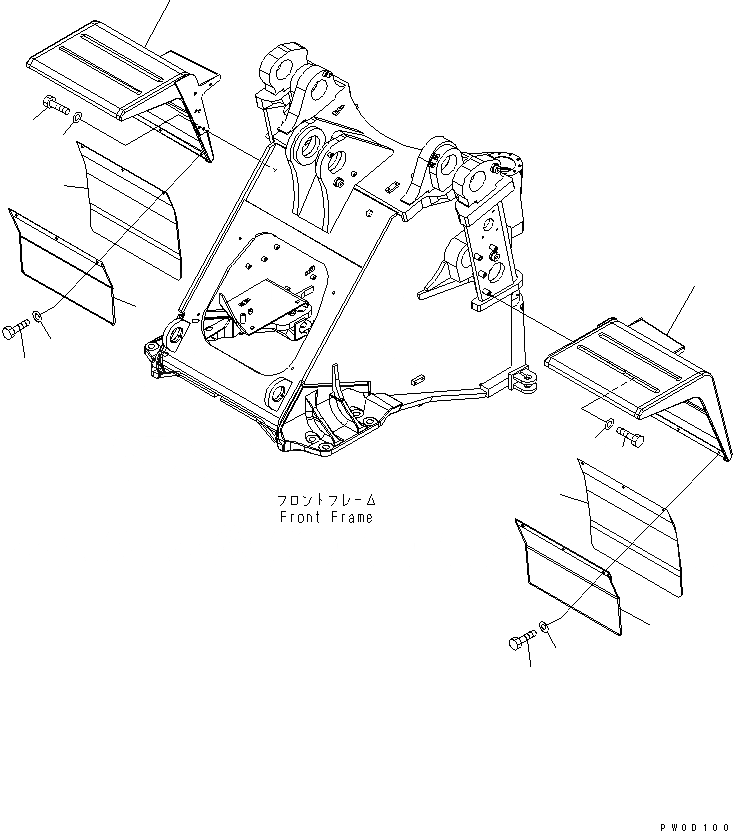 フロントフレーム
Front Frame

PW0D100