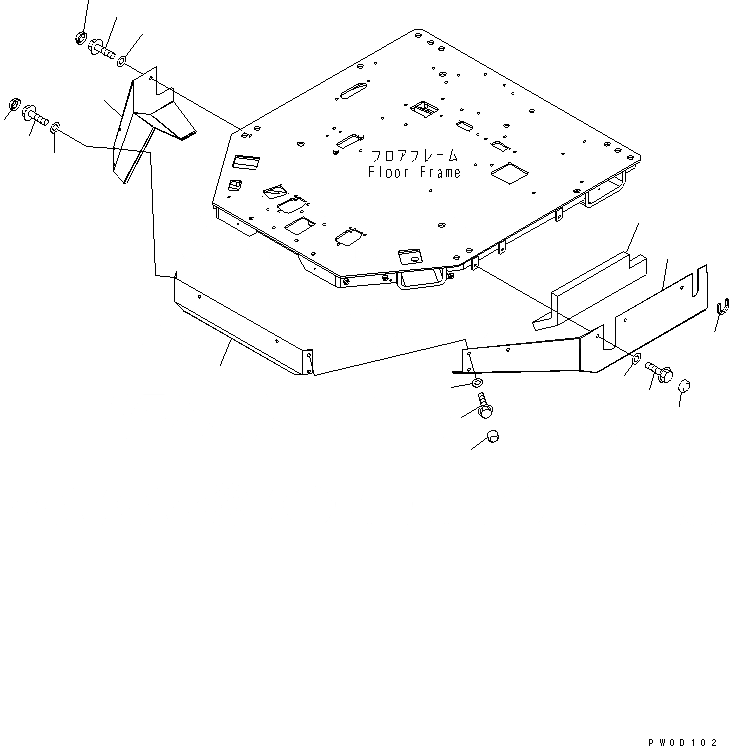 フロアフレーム
Floor Frame

PW0D102