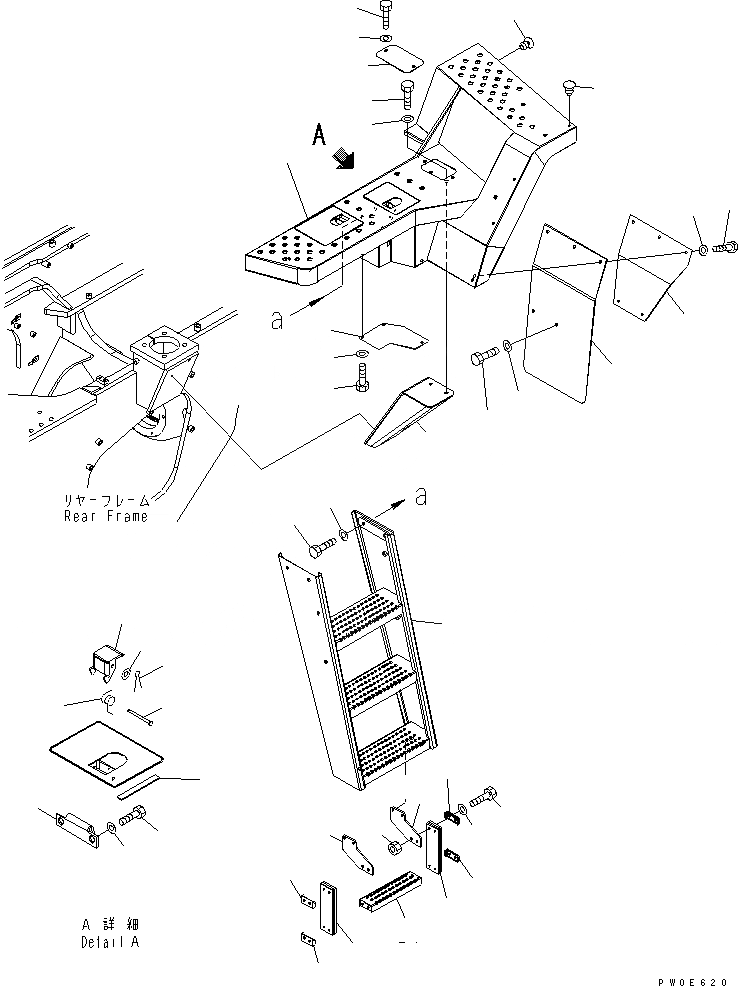 A

a

リヤーフレーム
Rear Frame

a

A 詳細
Detail A

PW0E620