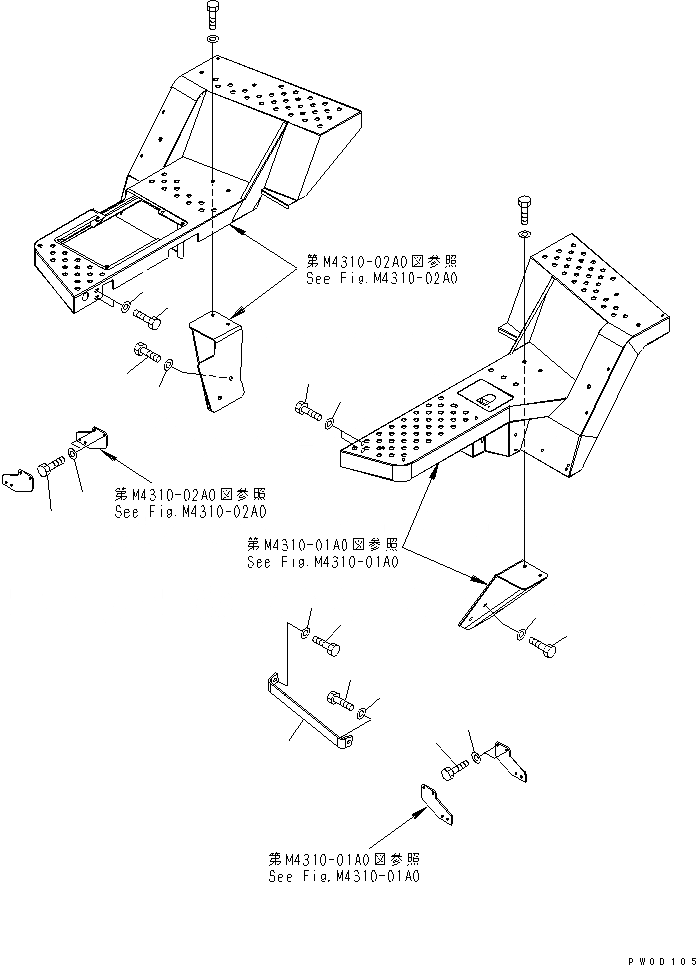 第M4310-02A0図参照
See Fig.M4310-02A0

第M4310-02A0図参照
See Fig.M4310-02A0

第M4310-01A0図参照
See Fig.M4310-01A0

第M4310-01A0図参照
See Fig.M4310-01A0

PW00105