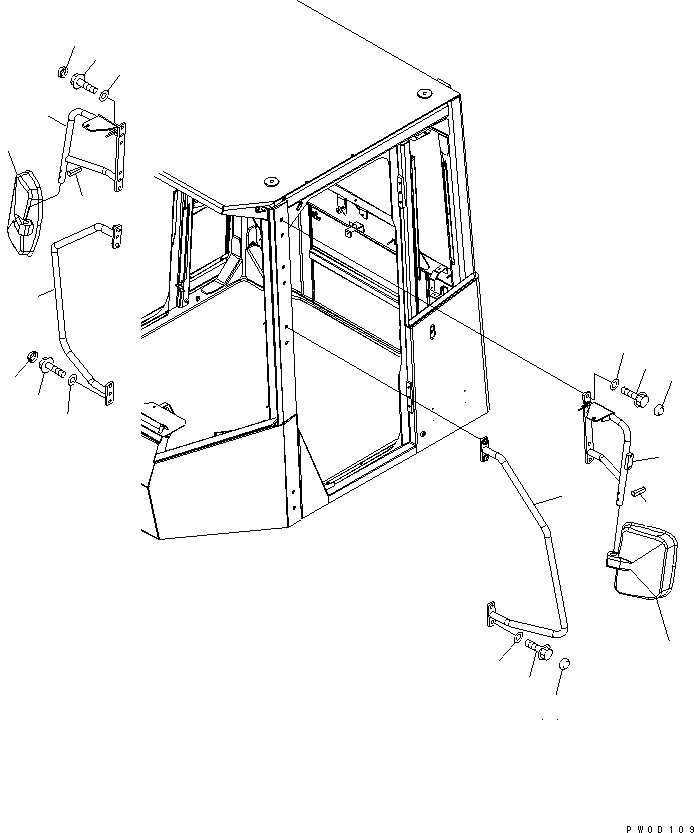 PW0D109