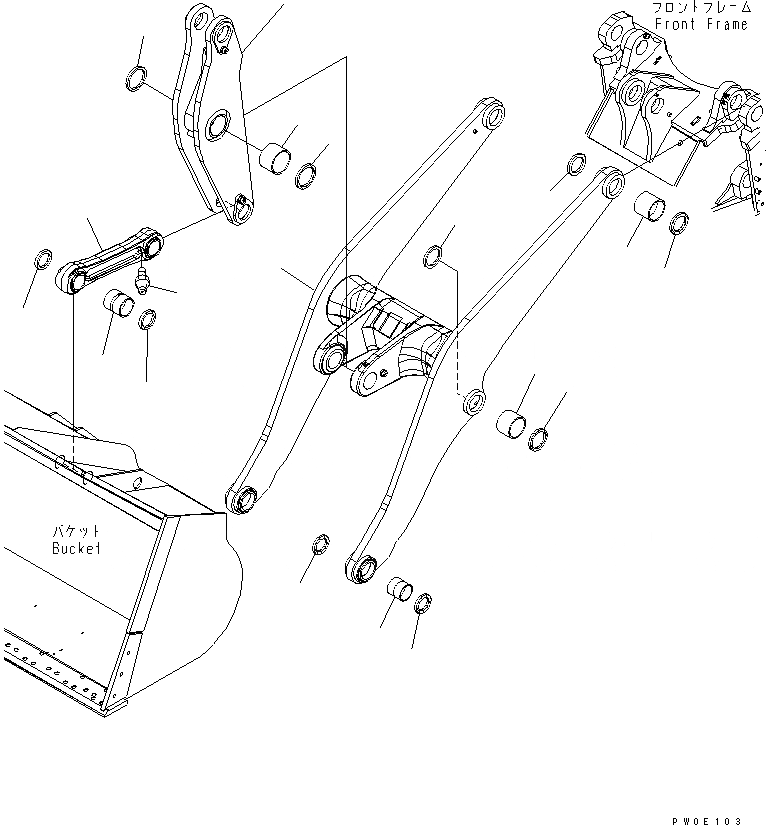 フロントフレーム
Front Frame

バケット
Bucket

PW0E103