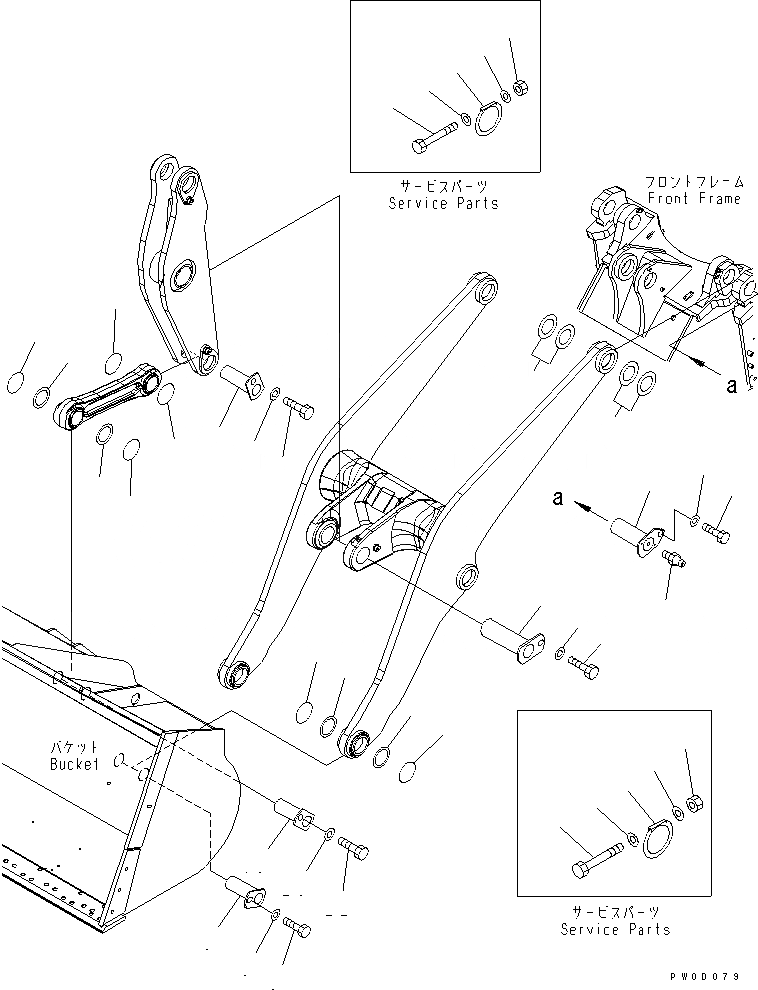 サービスパーツ
Service Parts

フロントフレーム
Front Frame

a

a

バケット
Bucket

サービスパーツ
Service Parts

PW00079