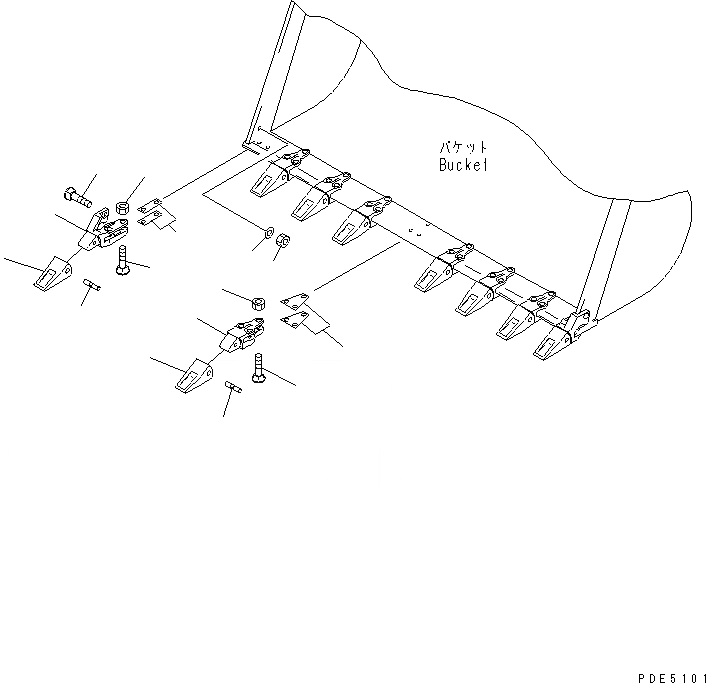 バケット
Bucket

PDE5101