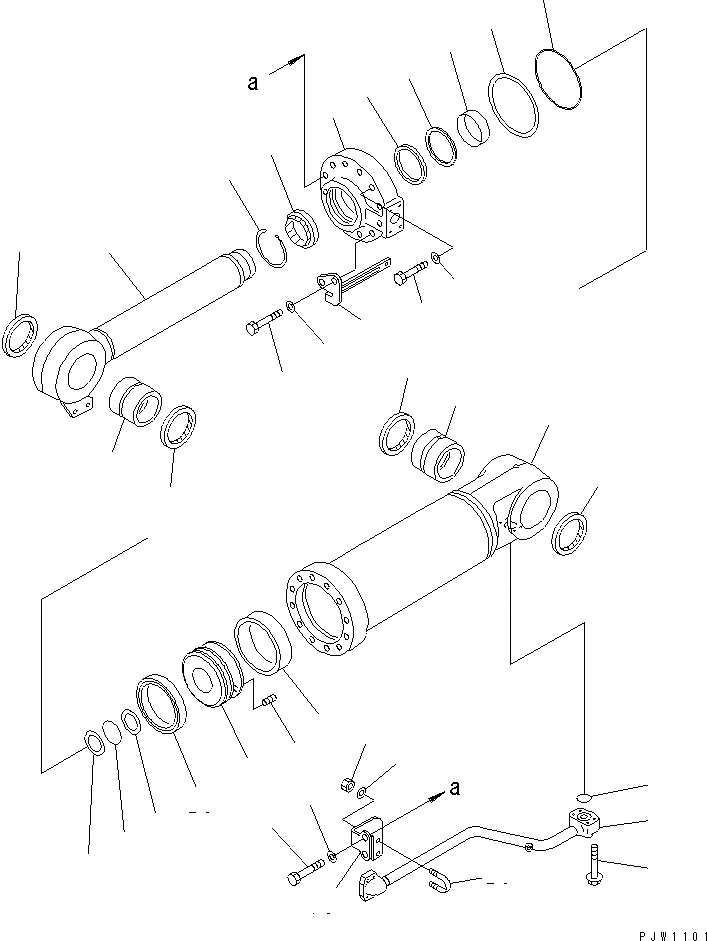 a

a

PJW1101