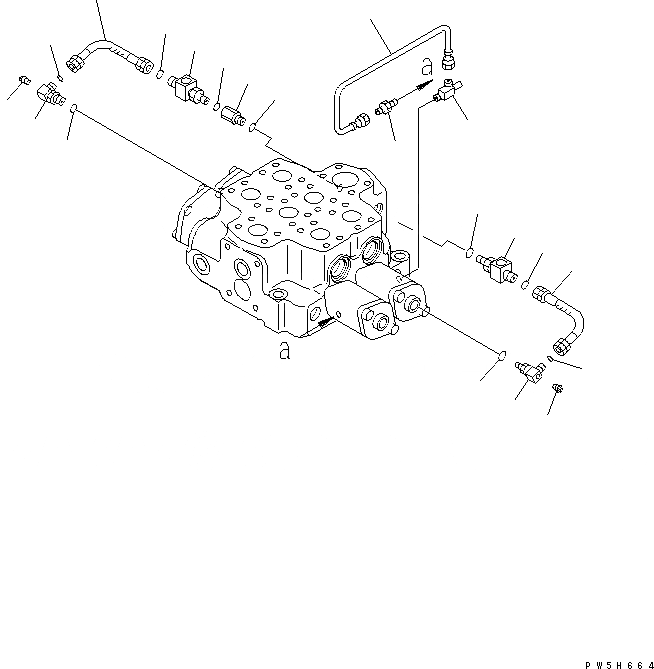 a

a

PW5H664