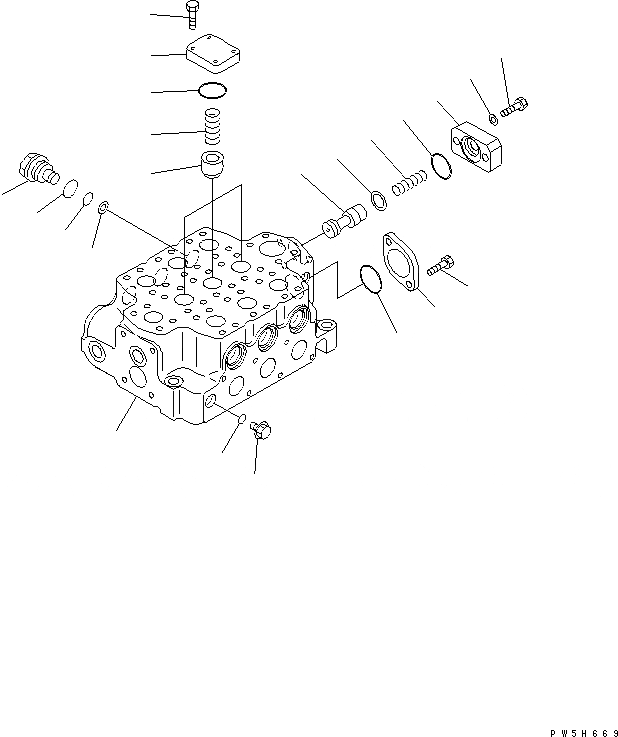 PW5H669