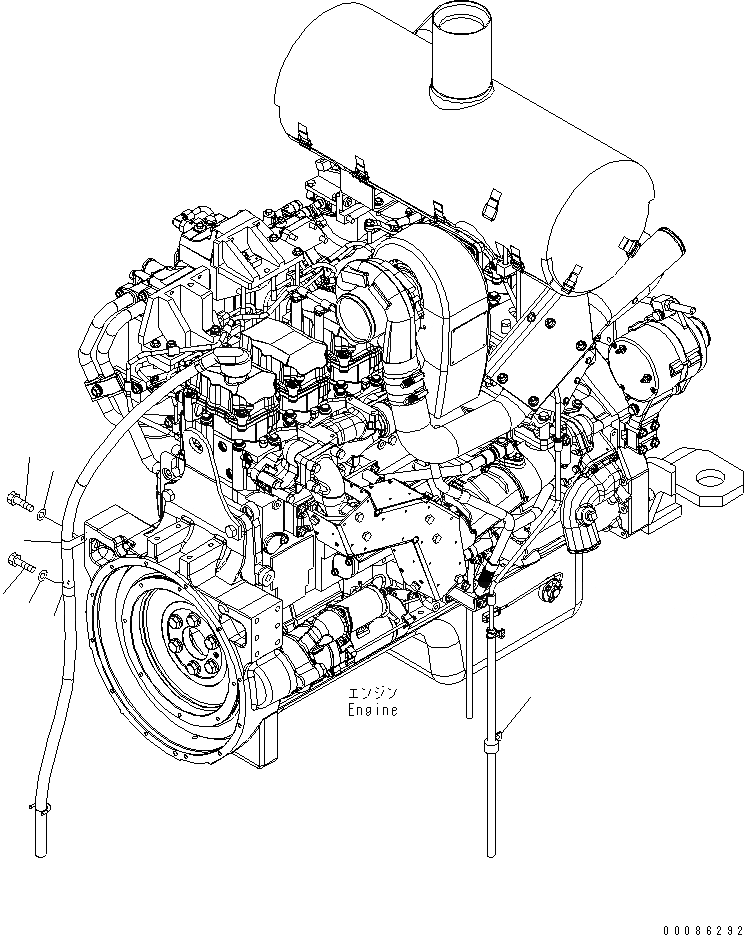 エンジン
Engine

00086292