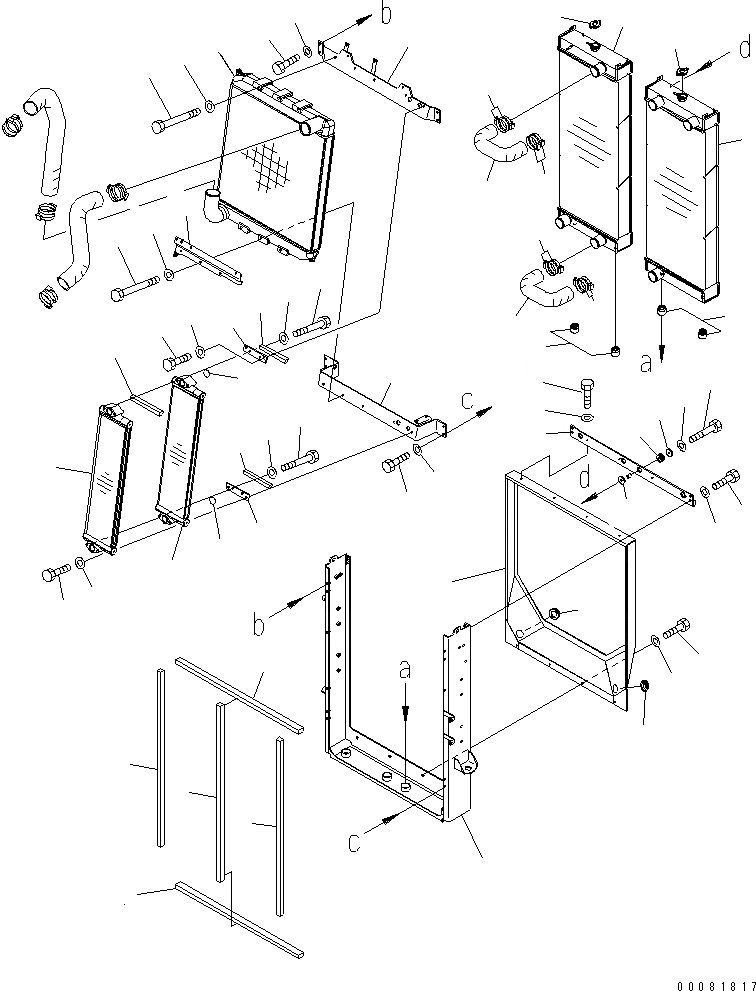 b
d
a
c
d
b
a
c
00081817