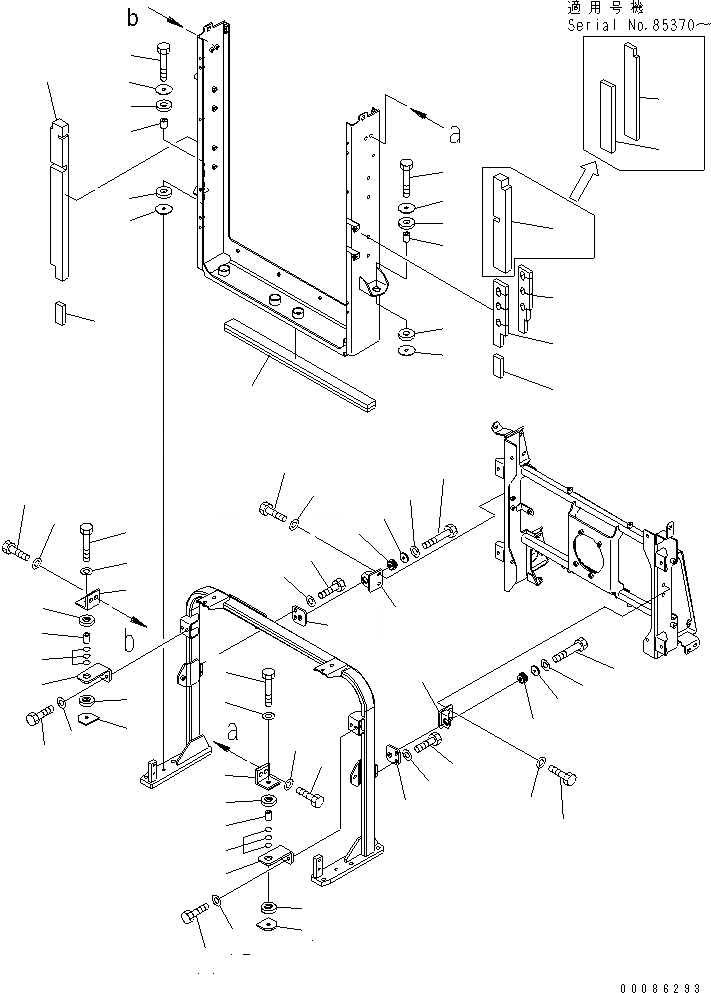 適用号機
Serial No.85370~

b

a

b

a

00086293