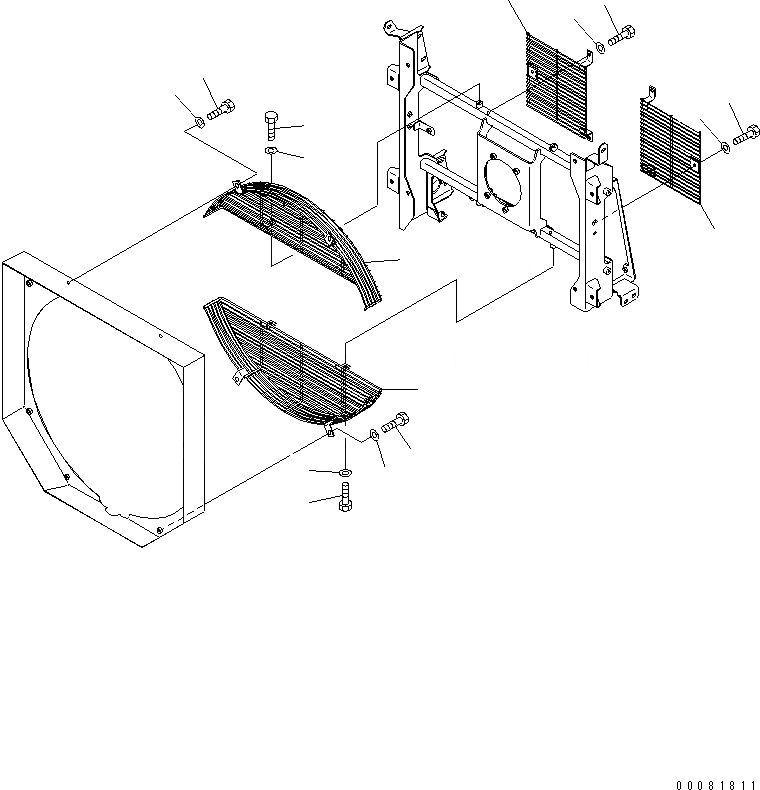 00081811