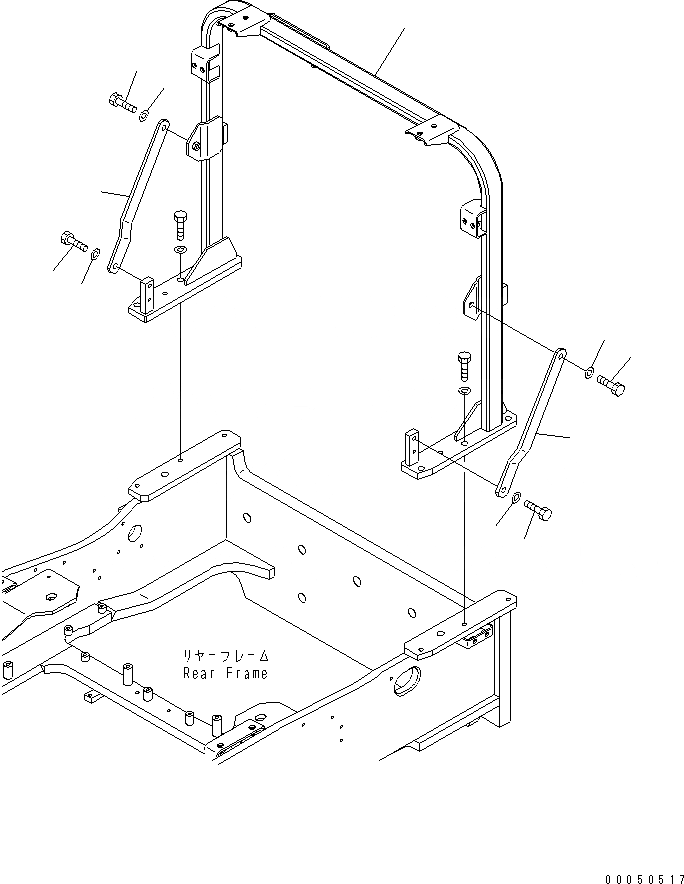 リヤーフレーム
Rear Frame

00050517