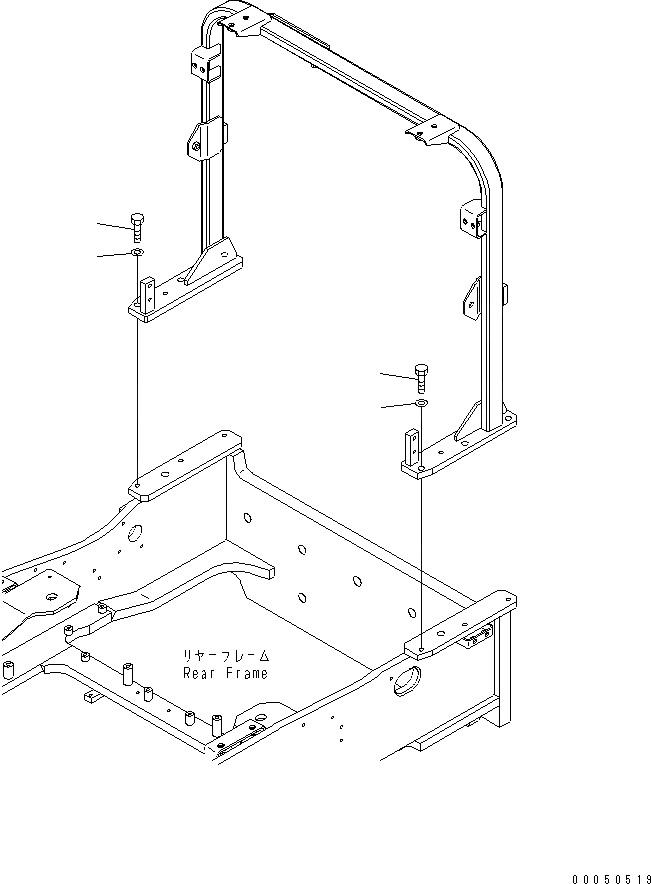 リヤーフレーム
Rear Frame

00050519