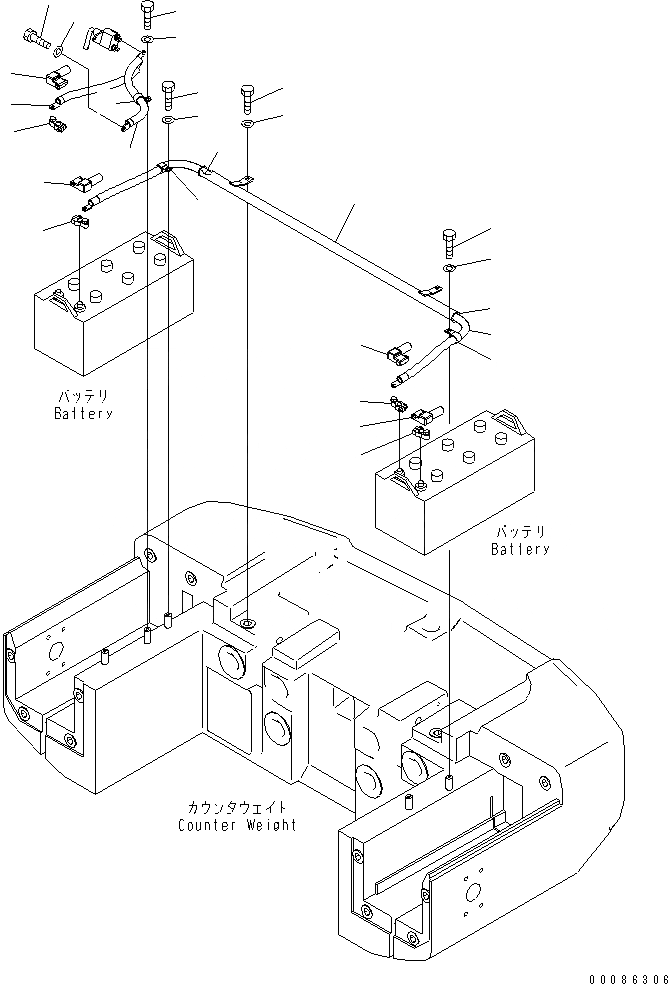 バッテリ
Battery

バッテリ
Battery

カウンタウェイト
Counter Weight

00086306