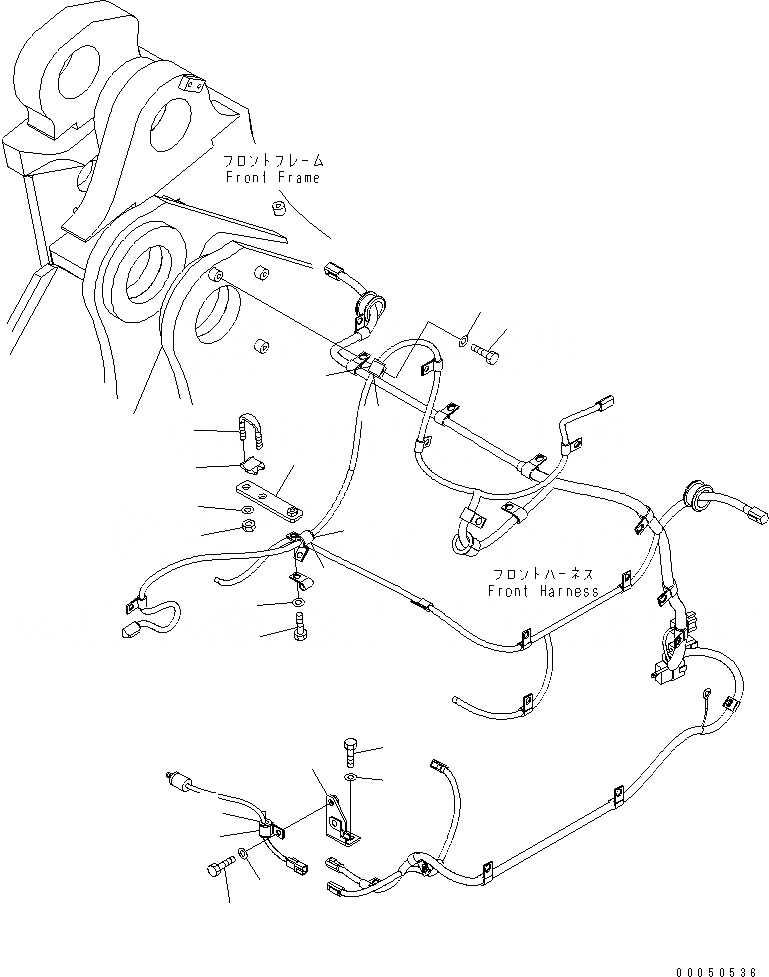 フロントフレーム
Front Frame

フロントハーネス
Front Harness

00050536