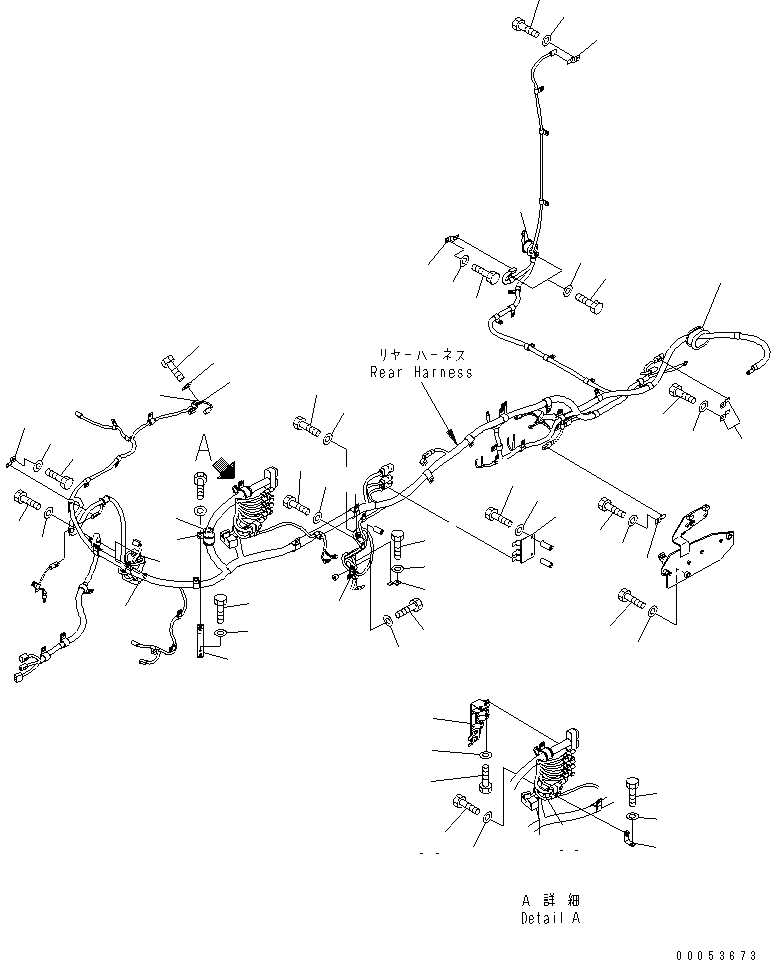 リヤーハーネス
Rear Harness

A

A 詳 細
Detail A

00053673