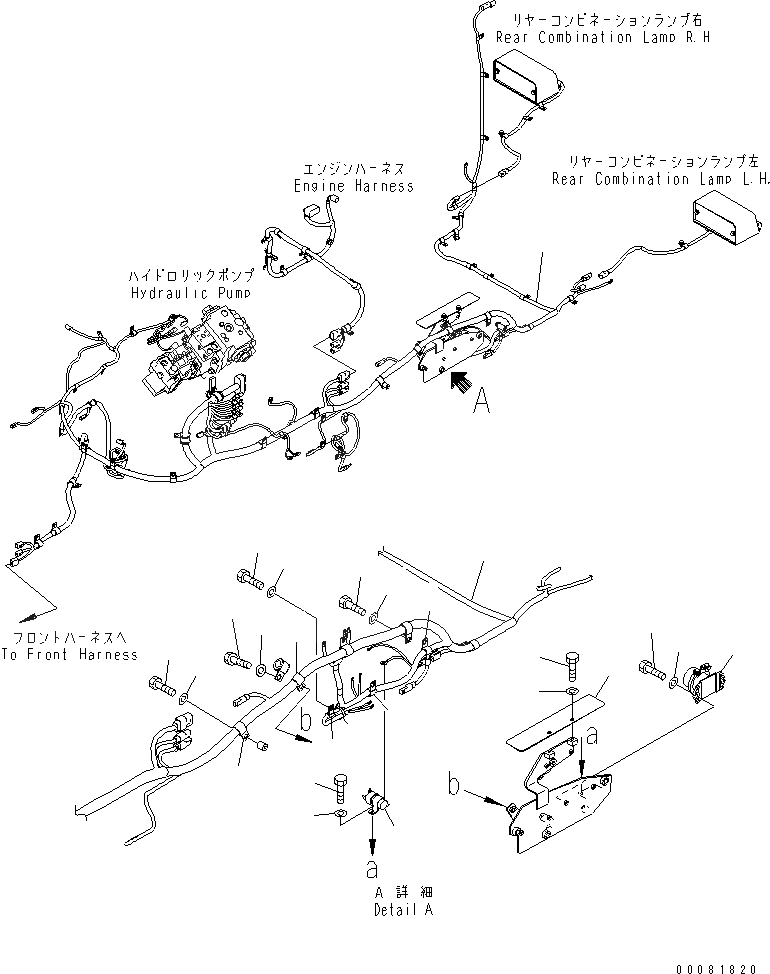 リヤーコンビネーションランプ右
Rear Combination Lamp R.H

リヤーコンビネーションランプ左
Rear Combination Lamp L.H.

エンジンハーネス
Engine Harness

ハイドロリックポンプ
Hydraulic Pump

A

フロントハーネスへ
To Front Harness

b

a

b

a

A 詳細
Detail A

00081820