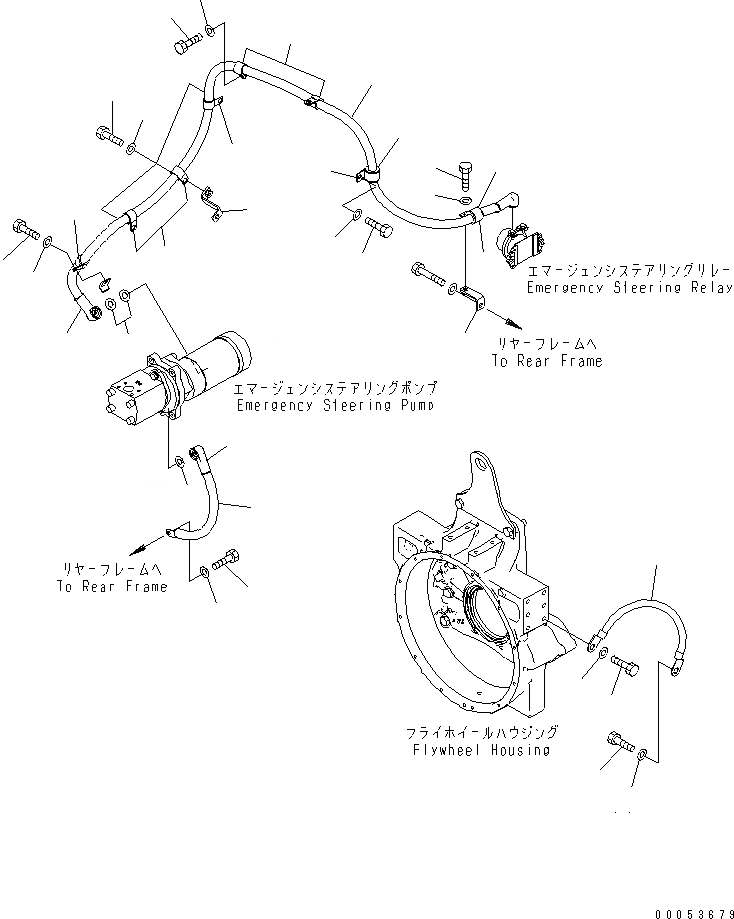 エマージェンシステアリングリレー
Emergency Steering Relay

リヤーフレームへ
To Rear Frame

エマージェンシステアリングポンプ
Emergency Steering Pump

リヤーフレームへ
To Rear Frame

フライホイールハウジング
Flywheel Housing

00053679