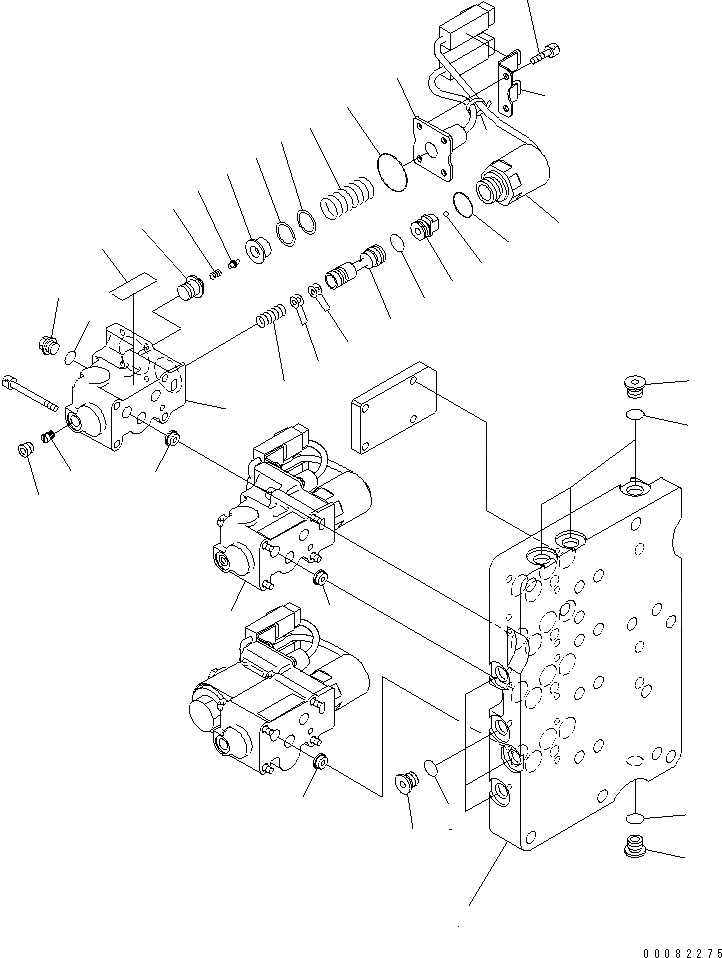 00082275