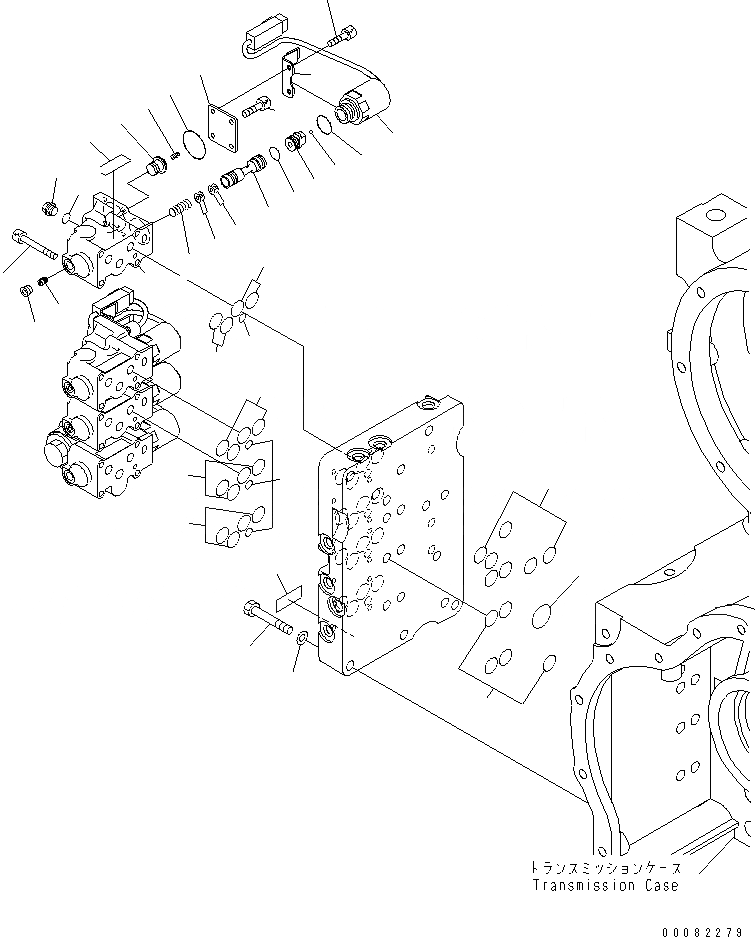 トランスミッションケース
Transmission Case

00082279