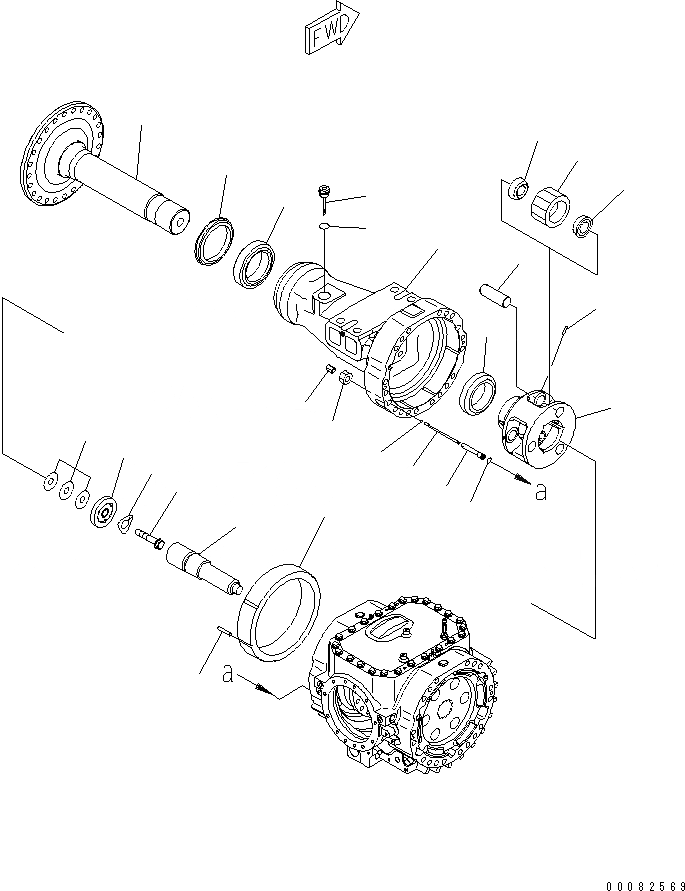 FWD

a

a

00082569