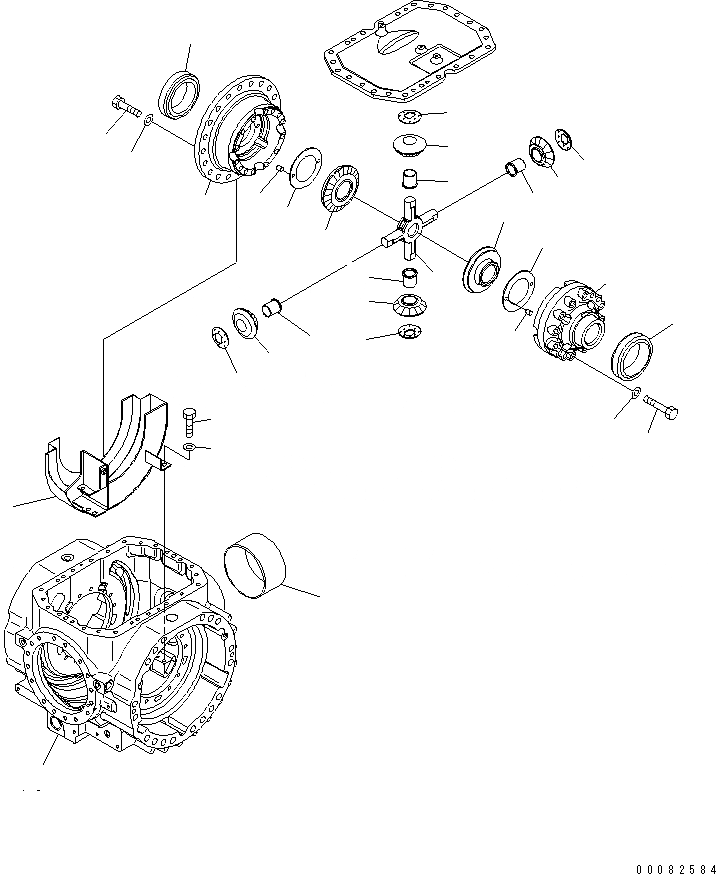 00082584