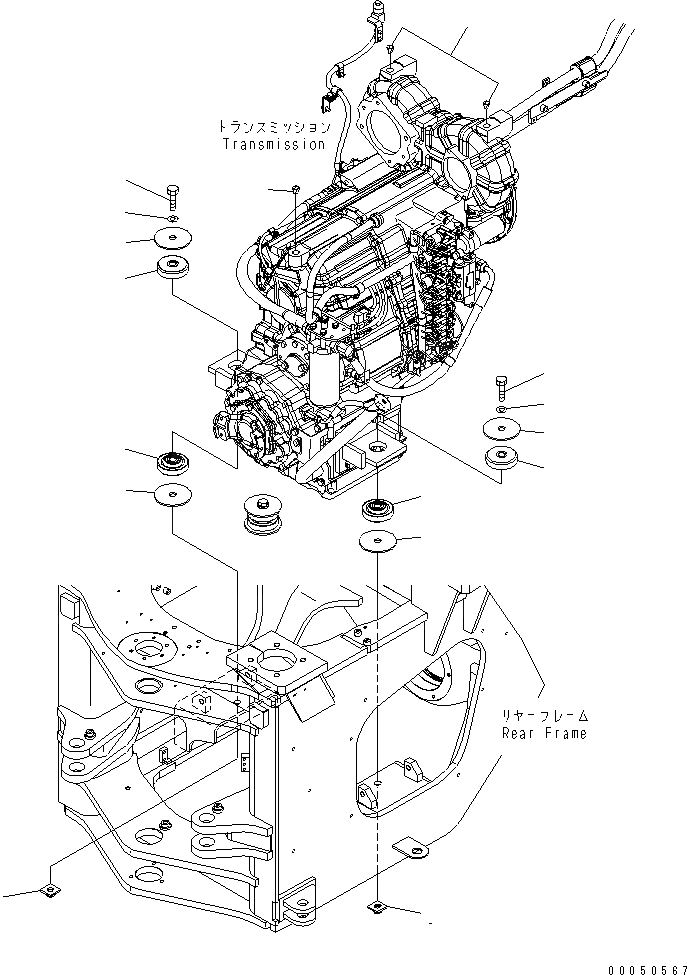 トランスミッション
Transmission

リヤーフレーム
Rear Frame

00050567