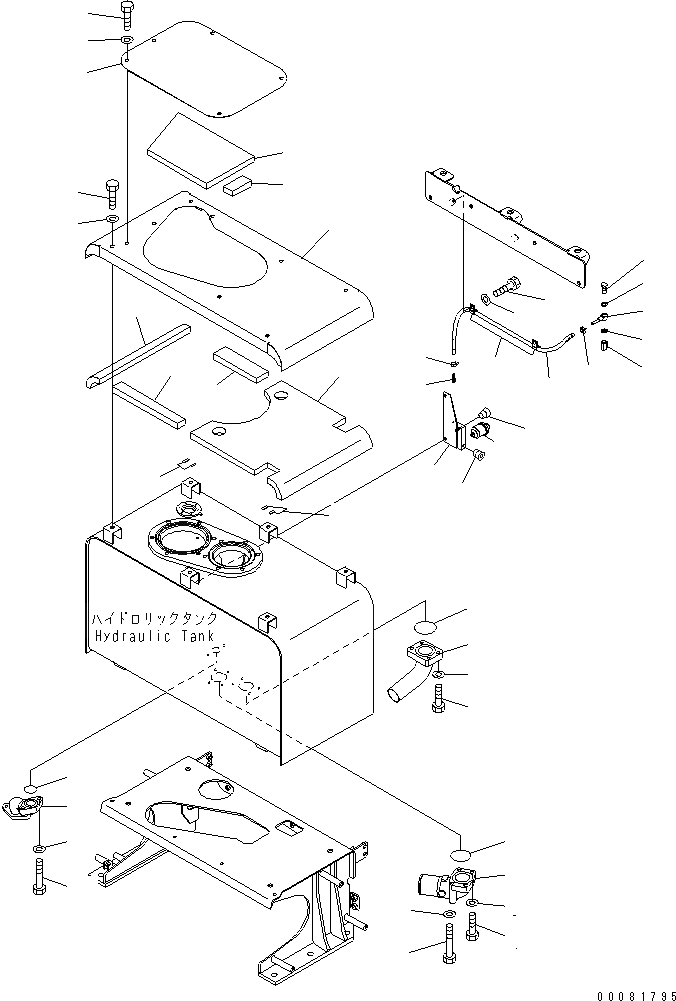 ハイドロリックタンク
Hydraulic Tank

00081795