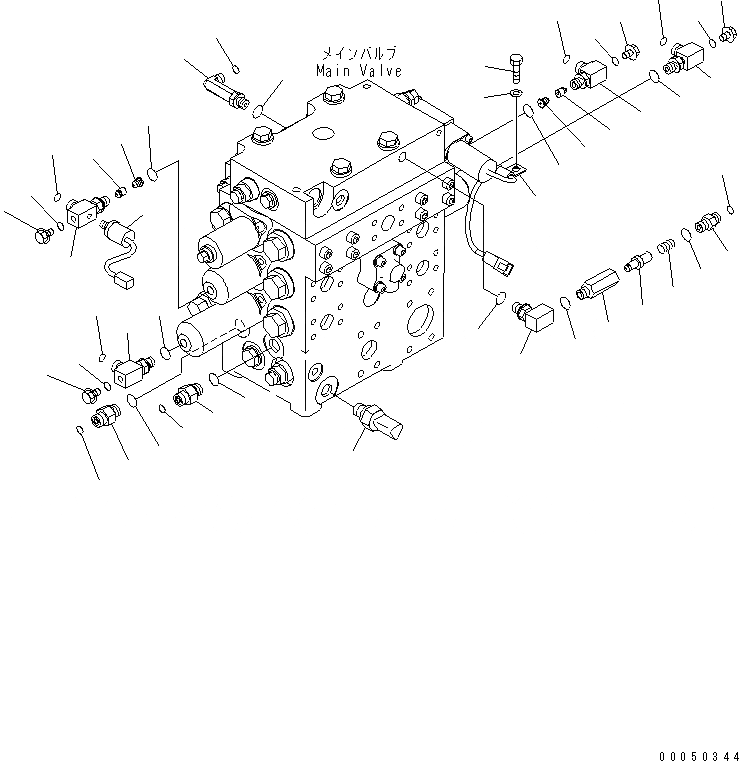 メインバルブ
Main Valve

00050344