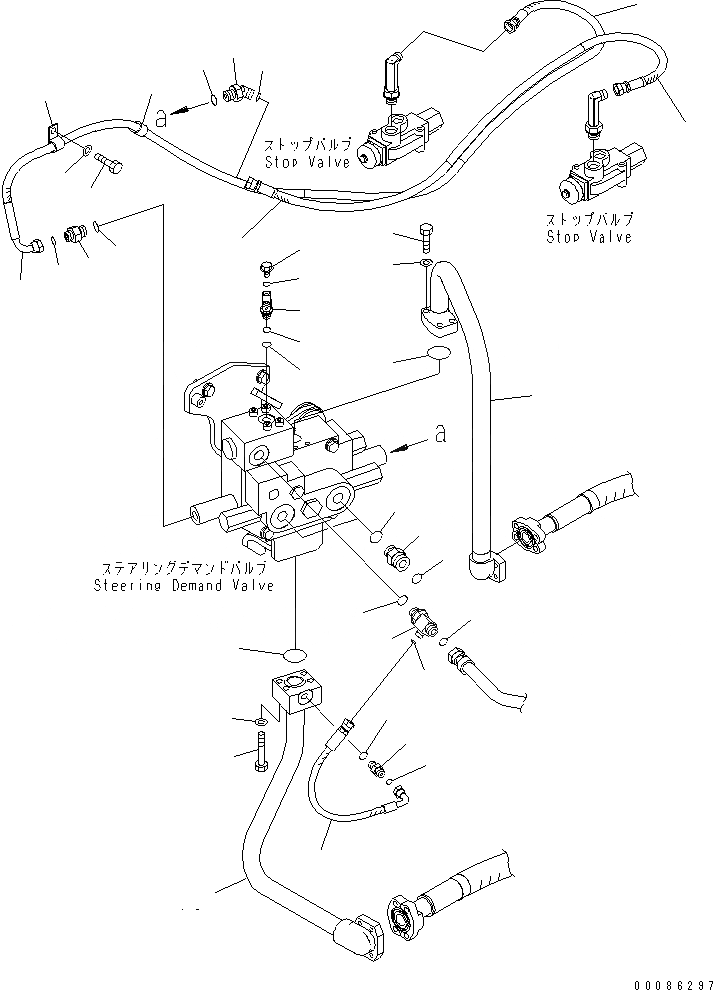 a

ストップバルブ
Stop Valve

ストップバルブ
Stop Valve

a

ステアリングデマンドバルブ
Steering Demand Valve

00086297