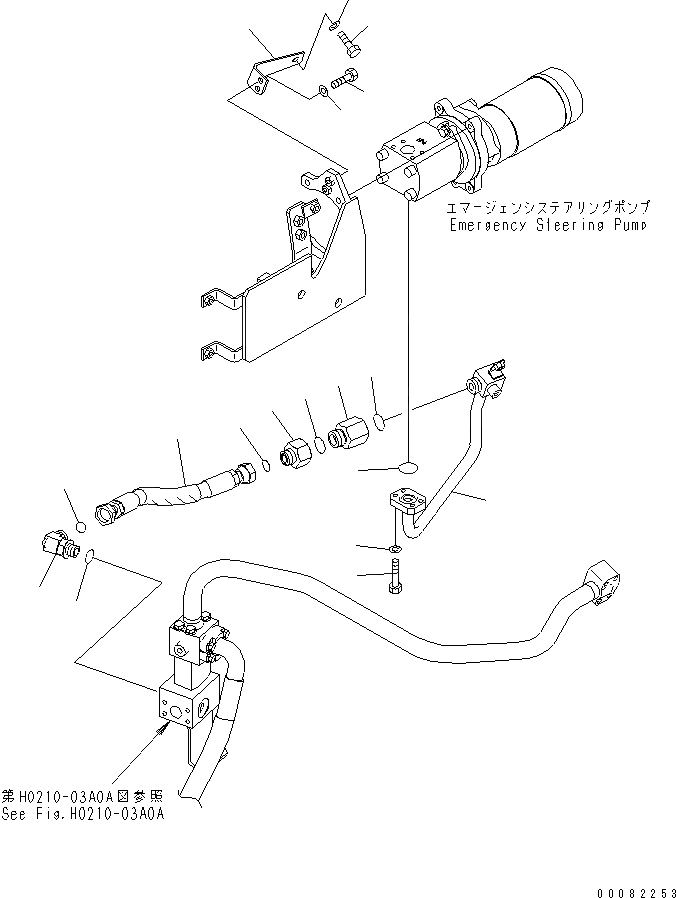 エマージェンシステアリングポンプ
Emergency Steering Pump

第H0210-03A0A図参照
See Fig.H0210-03A0A

00082253