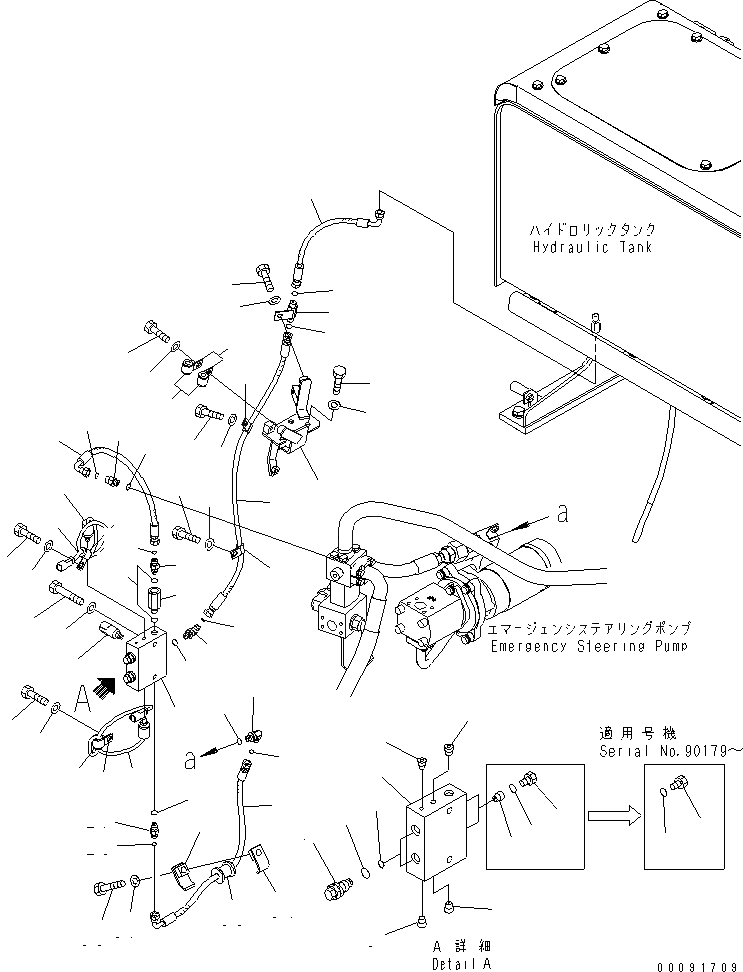 ハイドロリックタンク
Hydraulic Tank

a

エマージェンシステアリングポンプ
Emergency Steering Pump

A

a

適用号機
Serial No.90179～

A 詳細
Detail A

00091709