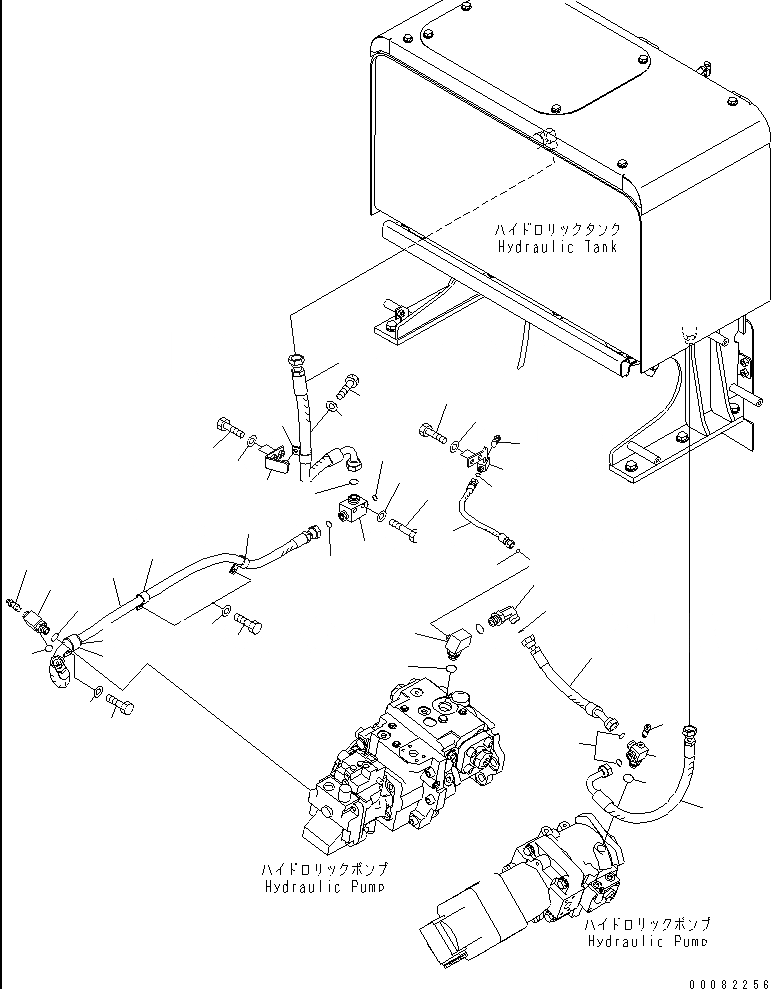 ハイドロリックタンク
Hydraulic Tank

ハイドロリックポンプ
Hydraulic Pump

ハイドロリックポンプ
Hydraulic Pump

00082256