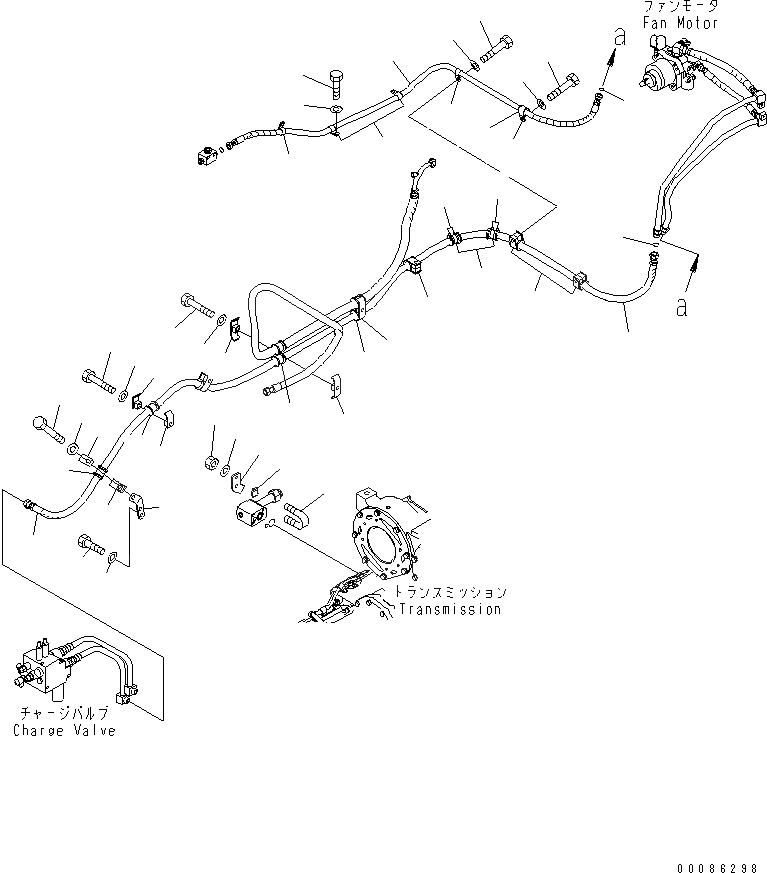 ファンモータ
Fan Motor

a

a

トランスミッション
Transmission

チャージバルブ
Charge Valve

00086298