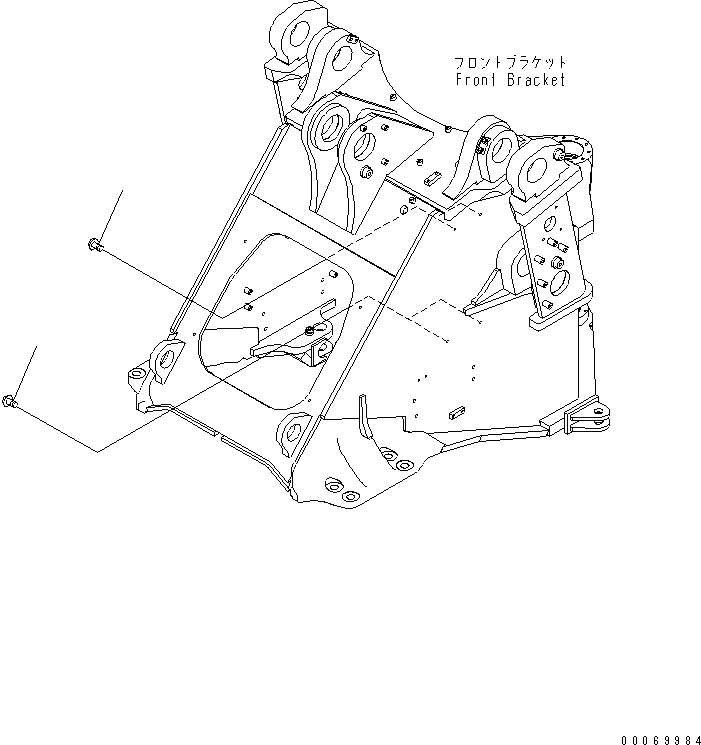 フロントブラケット
Front Bracket

00069984