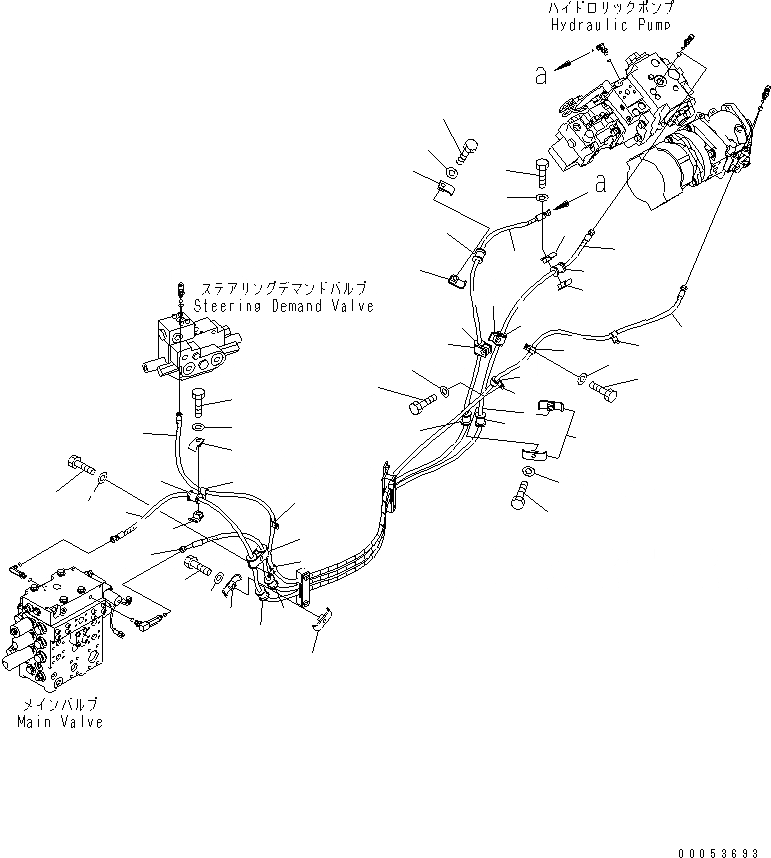 ハイドロリックポンプ
Hydraulic Pump

a

a

ステアリングデマンドバルブ
Steering Demand Valve

メインバルブ
Main Valve

00053693