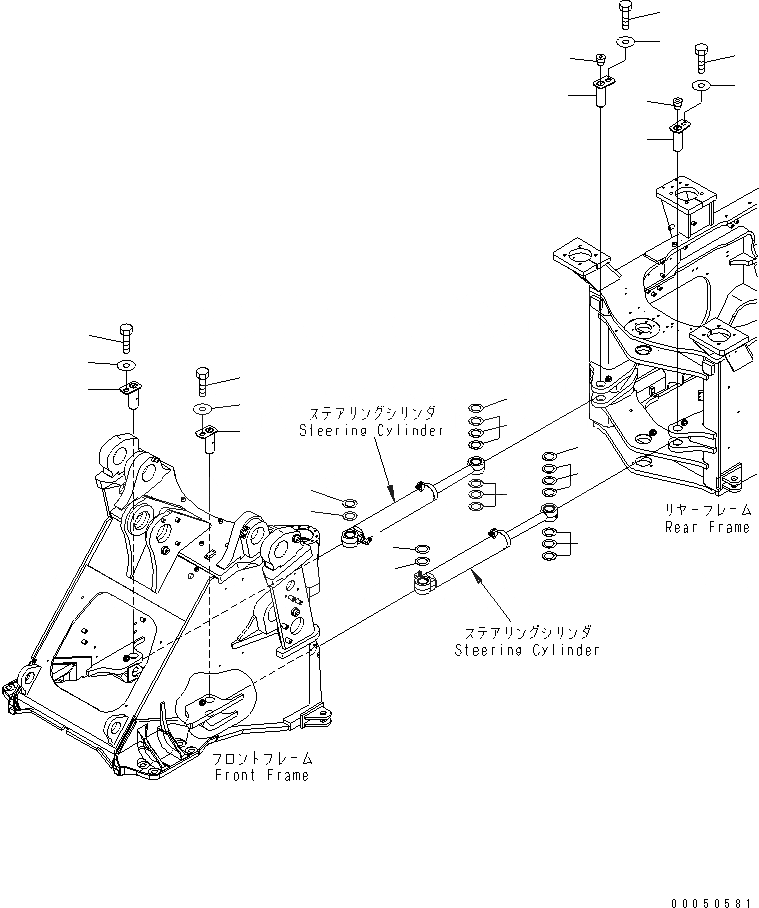 ステアリングシリンダ
Steering Cylinder

リヤーフレーム
Rear Frame

ステアリングシリンダ
Steering Cylinder

フロントフレーム
Front Frame

00050581