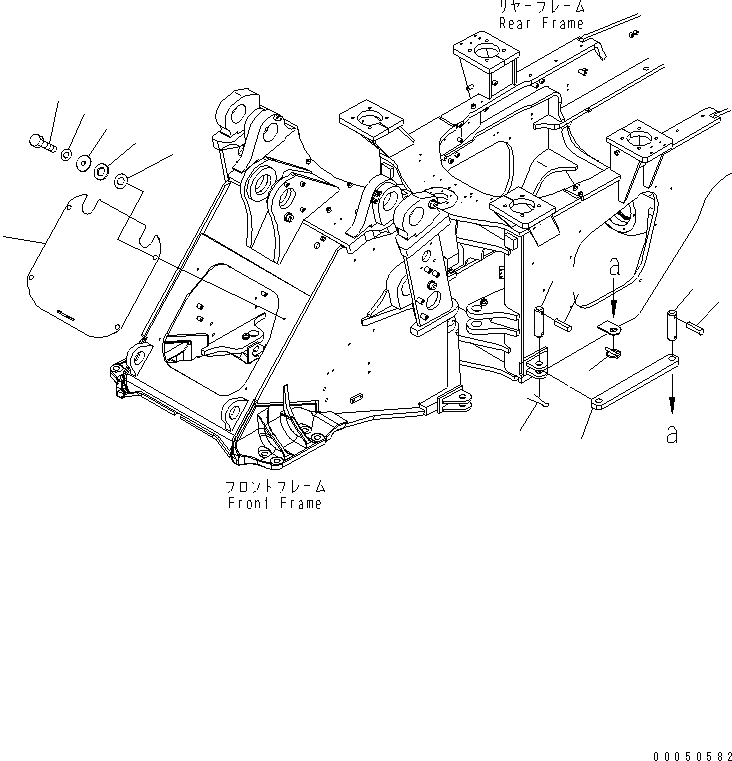 リヤーフレーム
Rear Frame

a

a

フロントフレーム
Front Frame

00050582