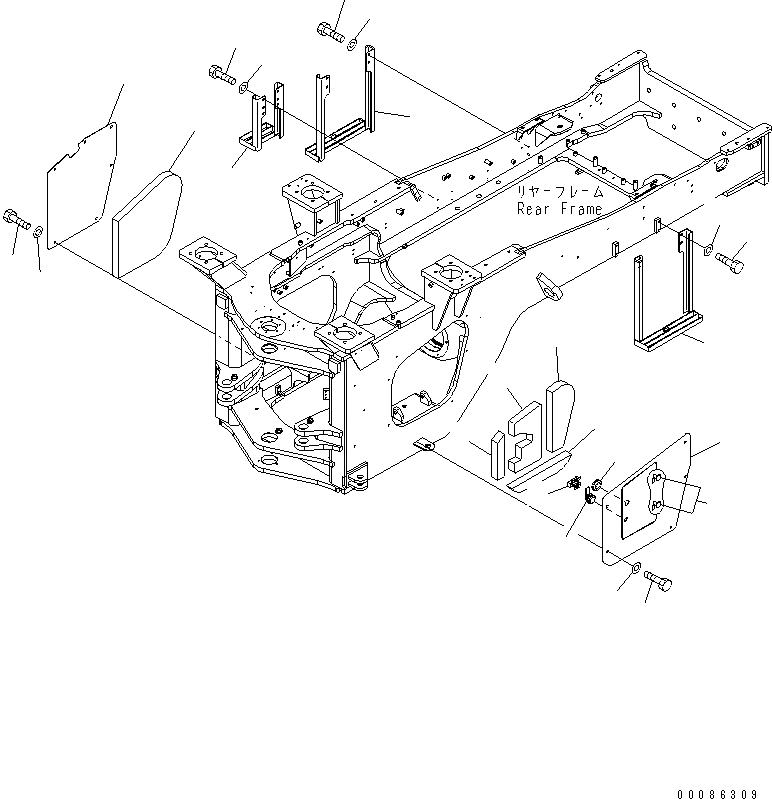 リヤーフレーム
Rear Frame

00086309