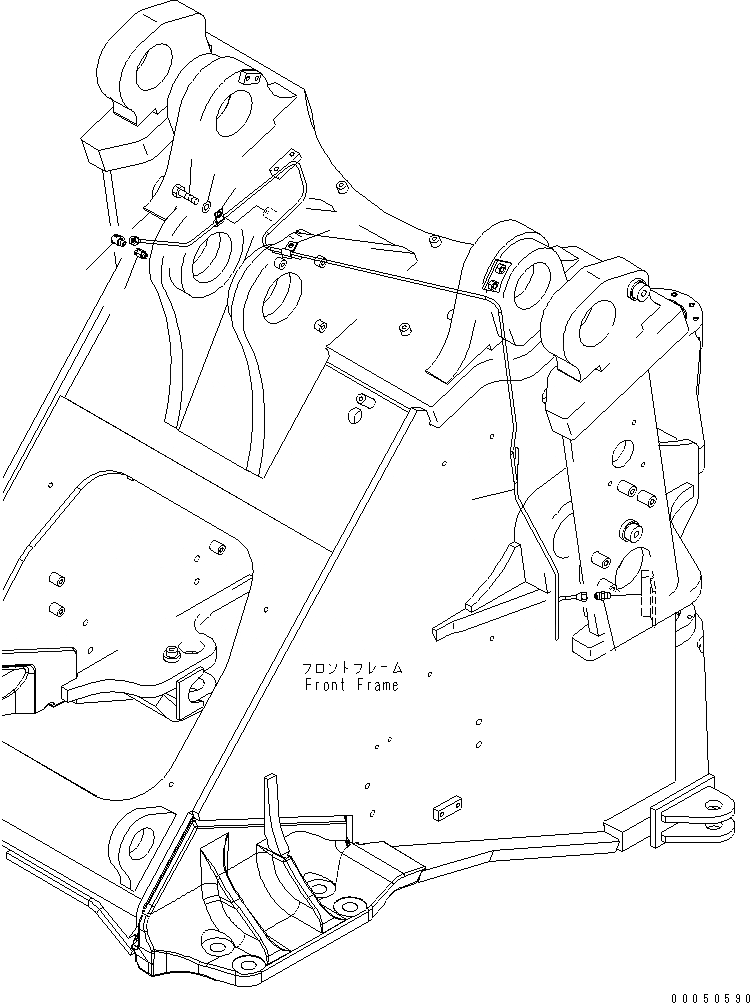 フロントフレーム
Front Frame

00050590